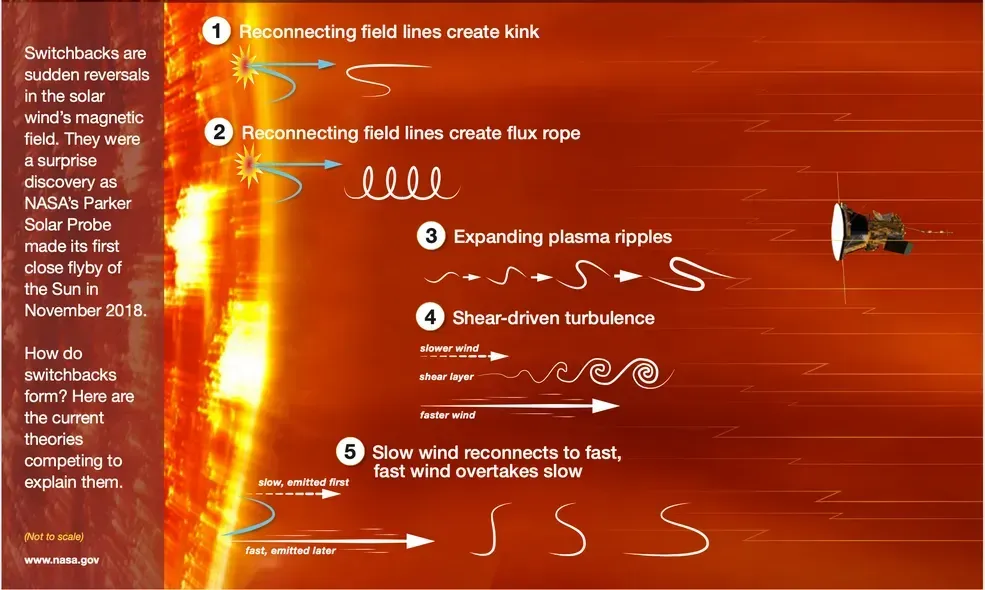 Switchbacks are sudden reversals in the solar wind's magnetic field. They were a surprise discovery as NASA's Parker Solar Probe made its first close flyby of the Sun in November 2018.

How do switchbacks form? Here are the current theories competing to explain them.

(Not to scale)

www.nasa.gov

1 Reconnecting field lines create kink

2 Reconnecting field lines create flux rope

3 Expanding plasma ripples

4 Shear-driven turbulence

slower wind

shear layer

faster wind

5 Slow wind reconnects to fast, fast wind overtakes slow

slow, emitted first

fast, emitted later